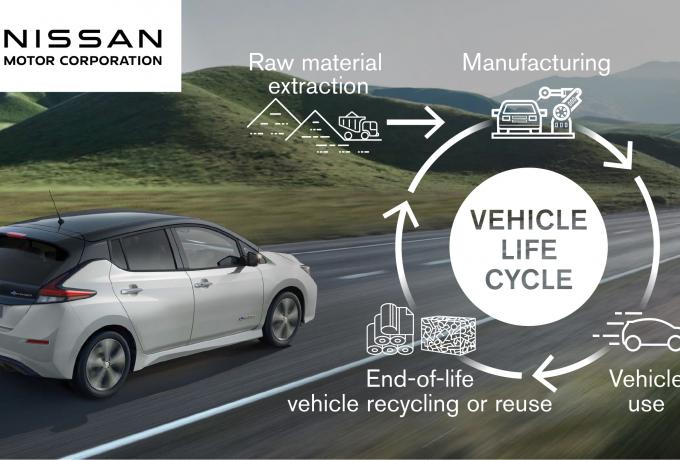 NISSAN
MOTOR CORPORATION

Raw material extraction

Manufacturing

VEHICLE LIFE CYCLE

Vehicle use

End-of-life vehicle recycling or reuse